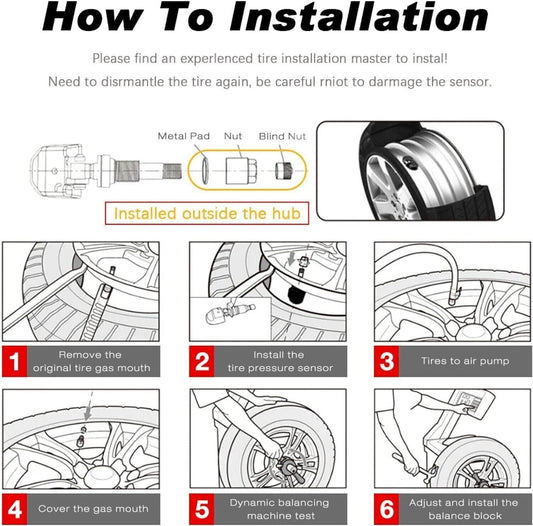 How To Installation

Please find an experlenced tire installation master to instal!

Need to disrmantle the tire again, be careful rniot to darmage the sensor.

Metal Pad Nut Blind Nut

Installed outside the hub

1 Remove the original tire gas mouth

2 Install the tire pressure sensor

3 Tires to air pump

4 Cover the gas mouth

5 Dynamic balancing machine test

6 Adjust and install the balance block